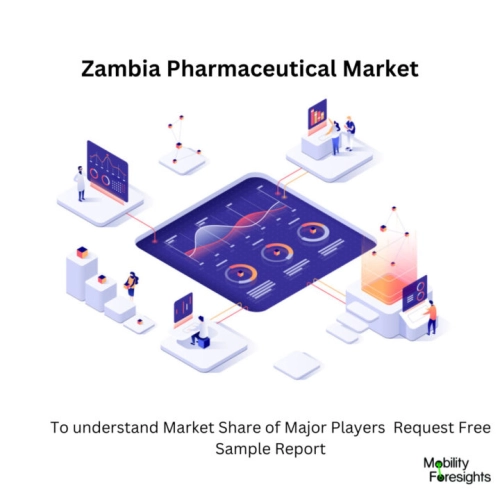 Zambia Pharmaceutical Market

To understand Market Share of Major Players Request Free Sample Report

Mobility Foresights