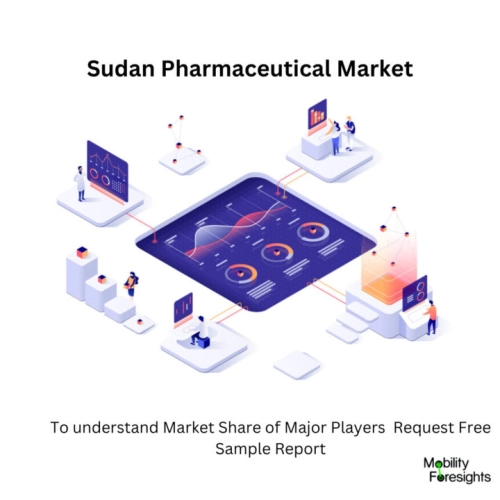 Sudan Pharmaceutical Market

To understand Market Share of Major Players Request Free Sample Report

Mobility Foresights