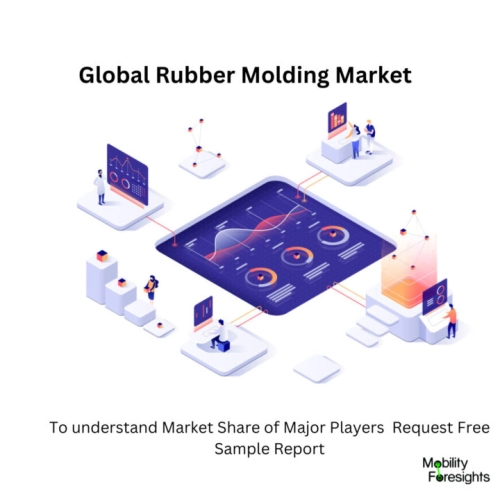 Global Rubber Molding Market

To understand Market Share of Major Players Request Free Sample Report

Mobility Foresights