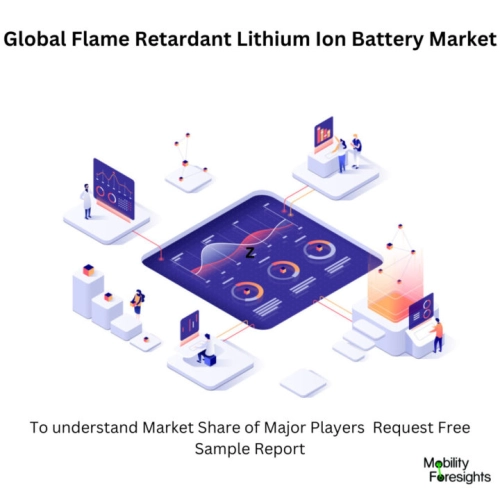 Global Flame Retardant Lithium Ion Battery Market

Z

To understand Market Share of Major Players Request Free Sample Report

Mobility Foresights