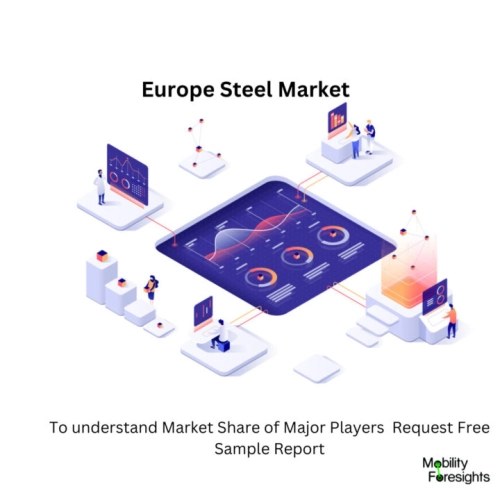 Europe Steel Market

To understand Market Share of Major Players Request Free Sample Report

Mobility Foresights