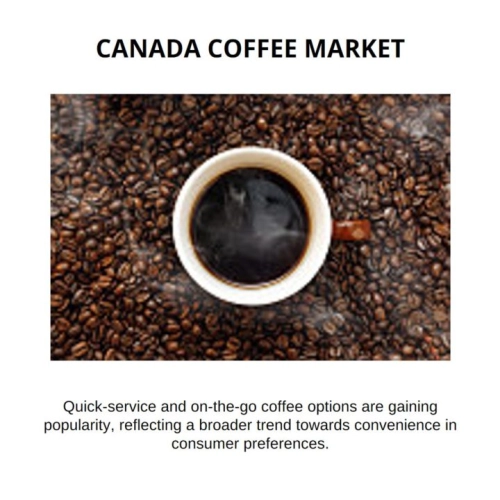 CANADA COFFEE MARKET

Quick-service and on-the-go coffee options are gaining popularity, reflecting a broader trend towards convenience in consumer preferences.