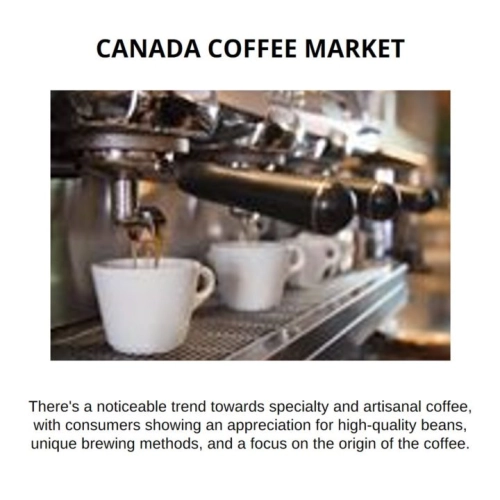 CANADA COFFEE MARKET

There's a noticeable trend towards specialty and artisanal coffee, with consumers showing an appreciation for high-quality beans, unique brewing methods, and a focus on the origin of the coffee.