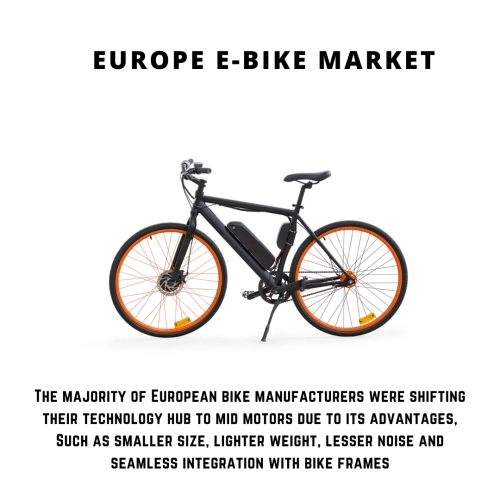 EUROPE E-BIKE MARKET

The majority of European bike manufacturers were shifting their technology hub to mid motors due to its advantages, Such as smaller size, lighter weight, lesser noise and seamless integration with bike frames