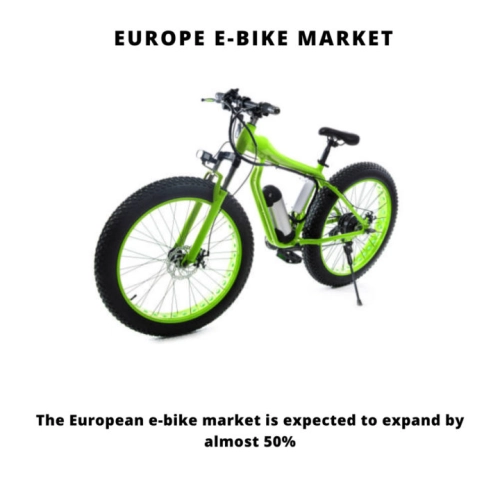 EUROPE E-BIKE MARKET

The European e-bike market is expected to expand by almost 50%