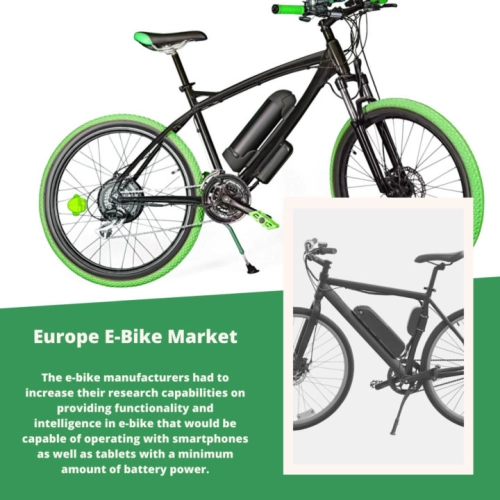 Europe E-Bike Market

The e-bike manufacturers had to increase their research capabilities on providing functionality and intelligence in e-bike that would be capable of operating with smartphones as well as tablets with a minimum amount of battery power.