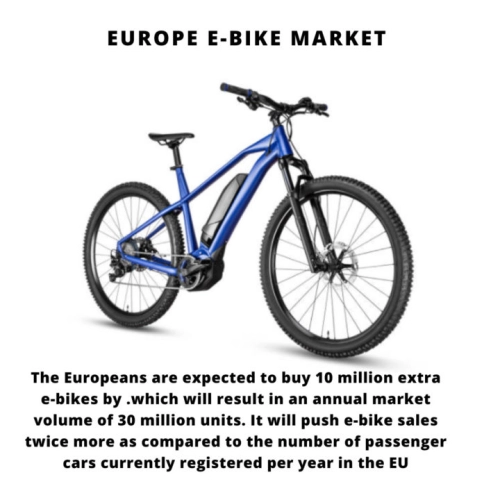 EUROPE E-BIKE MARKET

The Europeans are expected to buy 10 million extra e-bikes by .which will result in an annual market volume of 30 million units. It will push e-bike sales twice more as compared to the number of passenger cars currently registered per year in the EU