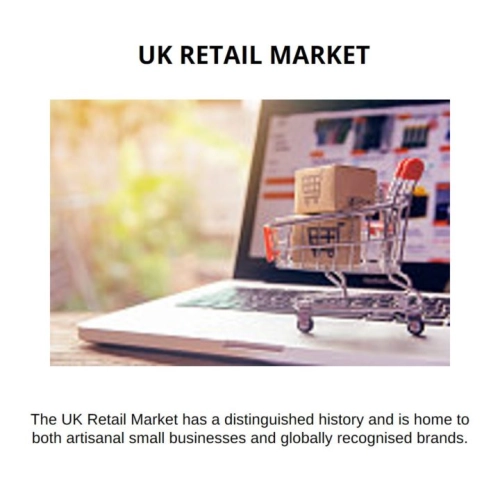 UK RETAIL MARKET

The UK Retail Market has a distinguished history and is home to both artisanal small businesses and globally recognised brands.