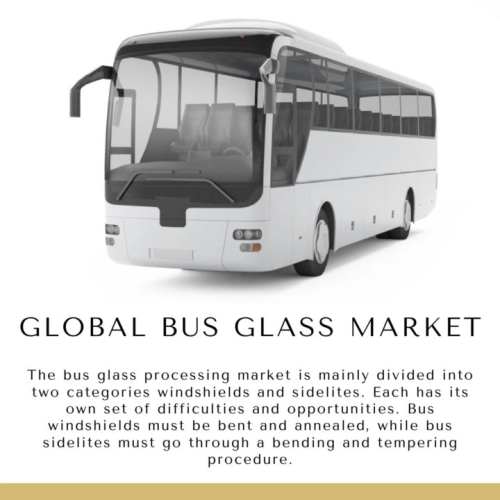 GLOBAL BUS GLASS MARKET

The bus glass processing market is mainly divided into two categories windshields and sidelites. Each has its own set of difficulties and opportunities. Bus windshields must be bent and annealed, while bus sidelites must go through a bending and tempering procedure.