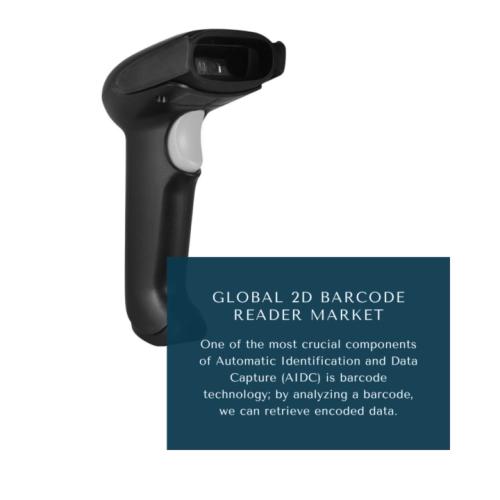 GLOBAL 2D BARCODE READER MARKET

One of the most crucial components of Automatic Identification and Data Capture (AIDC) is barcode technology; by analyzing a barcode, we can retrieve encoded data.