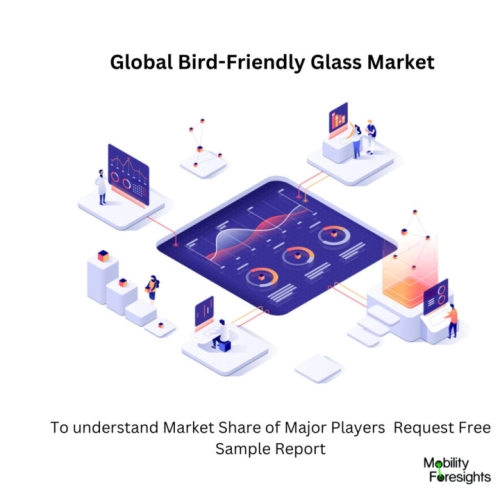 Global Bird-Friendly Glass Market

To understand Market Share of Major Players Request Free Sample Report

Mobility Foresights