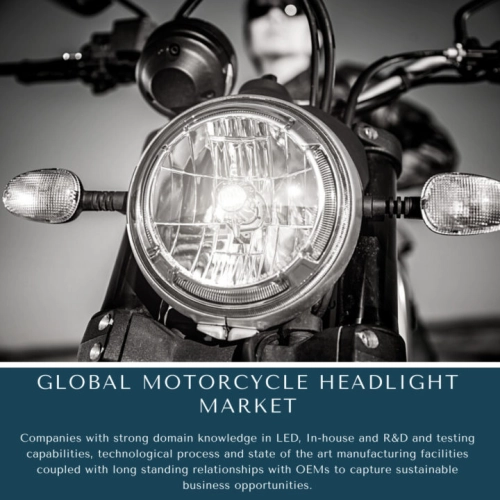 GLOBAL MOTORCYCLE HEADLIGHT MARKET

Companies with strong domain knowledge in LED, In-house and R&D and testing capabilities, technological process and state of the art manufacturing facilities coupled with long standing relationships with OEMs to capture sustainable business opportunities.