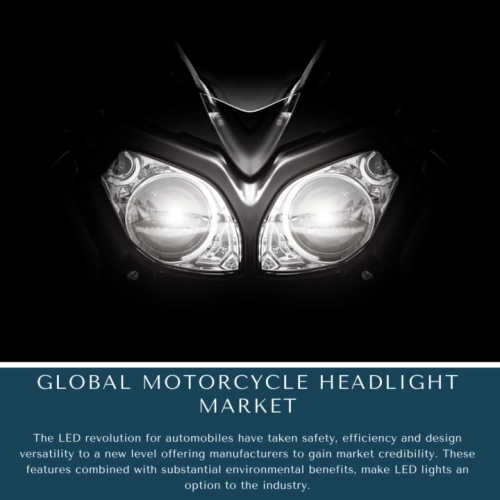 GLOBAL MOTORCYCLE HEADLIGHT MARKET

The LED revolution for automobiles have taken safety, efficiency and design versatility to a new level offering manufacturers to gain market credibility. These features combined with substantial environmental benefits, make LED lights an option to the industry.