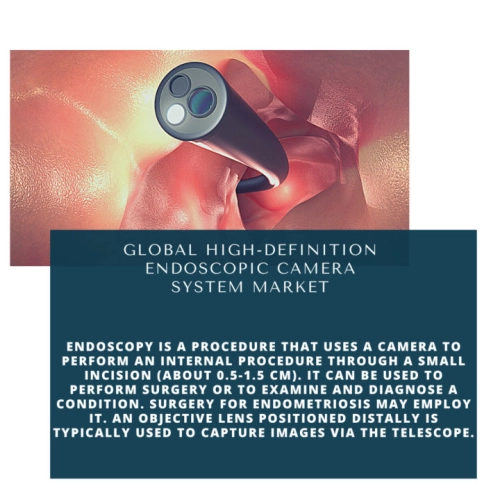 GLOBAL HIGH-DEFINITION ENDOSCOPIC CAMERA SYSTEM MARKET

ENDOSCOPY IS A PROCEDURE THAT USES A CAMERA TO PERFORM AN INTERNAL PROCEDURE THROUGH A SMALL INCISION (ABOUT 0.5-1.5 CM). IT CAN BE USED TO PERFORM SURGERY OR TO EXAMINE AND DIAGNOSE A CONDITION. SURGERY FOR ENDOMETRIOSIS MAY EMPLOY IT. AN OBJECTIVE LENS POSITIONED DISTALLY IS TYPICALLY USED TO CAPTURE IMAGES VIA THE TELESCOPE.