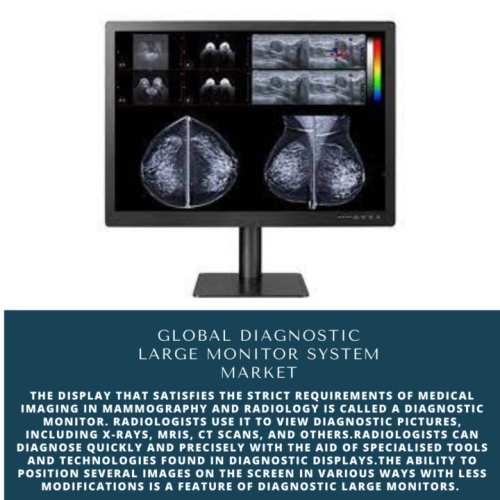 GLOBAL DIAGNOSTIC LARGE MONITOR SYSTEM MARKET

THE DISPLAY THAT SATISFIES THE STRICT REQUIREMENTS OF MEDICAL IMAGING IN MAMMOGRAPHY AND RADIOLOGY IS CALLED A DIAGNOSTIC MONITOR. RADIOLOGISTS USE IT TO VIEW DIAGNOSTIC PICTURES, INCLUDING X-RAYS, MRIS, CT SCANS, AND OTHERS.RADIOLOGISTS CAN DIAGNOSE QUICKLY AND PRECISELY WITH THE AID OF SPECIALISED TOOLS AND TECHNOLOGIES FOUND IN DIAGNOSTIC DISPLAYS.THE ABILITY TO POSITION SEVERAL IMAGES ON THE SCREEN IN VARIOUS WAYS WITH LESS MODIFICATIONS IS A FEATURE OF DIAGNOSTIC LARGE MONITORS.