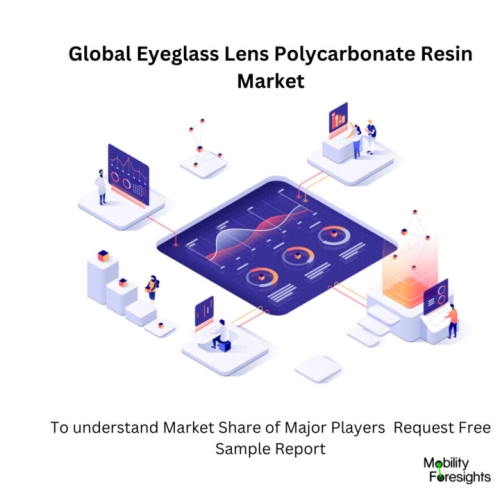 Global Eyeglass Lens Polycarbonate Resin Market

To understand Market Share of Major Players Request Free Sample Report

Mobility Foresights