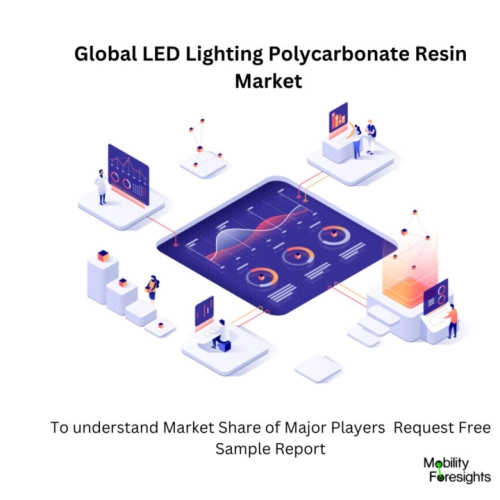 Global LED Lighting Polycarbonate Resin Market

To understand Market Share of Major Players Request Free Sample Report

Mobility Foresights