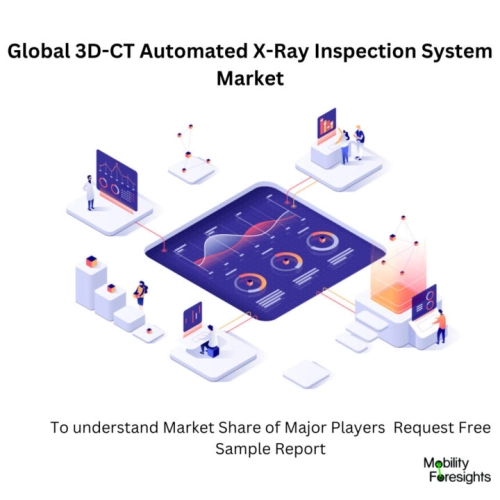 Global 3D-CT Automated X-Ray Inspection System Market

To understand Market Share of Major Players Request Free Sample Report

Mobility Foresights