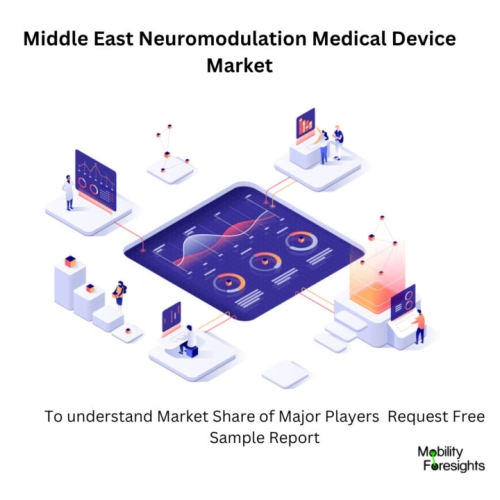 Middle East Neuromodulation Medical Device Market

To understand Market Share of Major Players Request Free Sample Report

Mobility Foresights