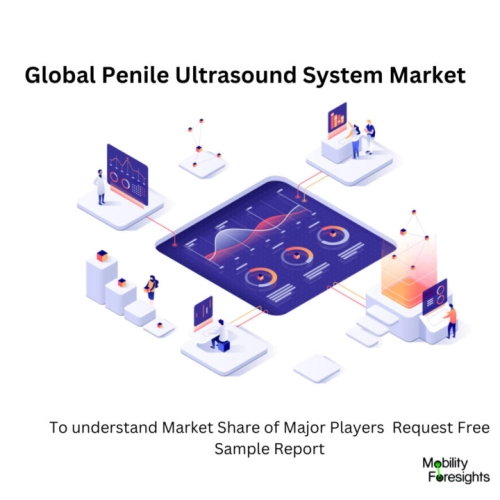 Global Penile Ultrasound System Market

To understand Market Share of Major Players Request Free Sample Report

Mobility Foresights