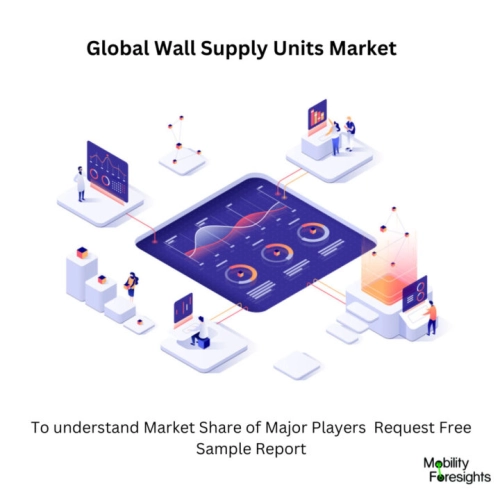 Global Wall Supply Units Market

To understand Market Share of Major Players Request Free Sample Report

Mobility
Foresights