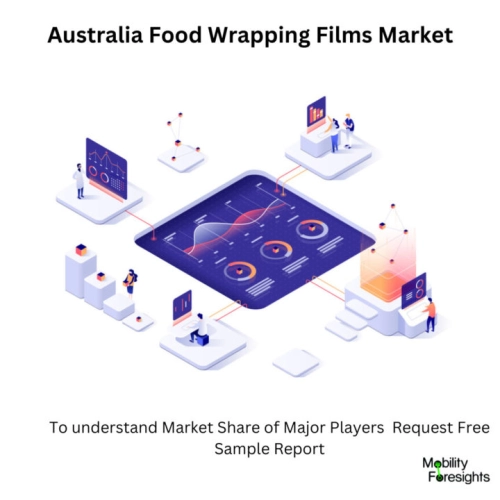 Australia Food Wrapping Films Market

To understand Market Share of Major Players Request Free Sample Report

Mobility Foresights