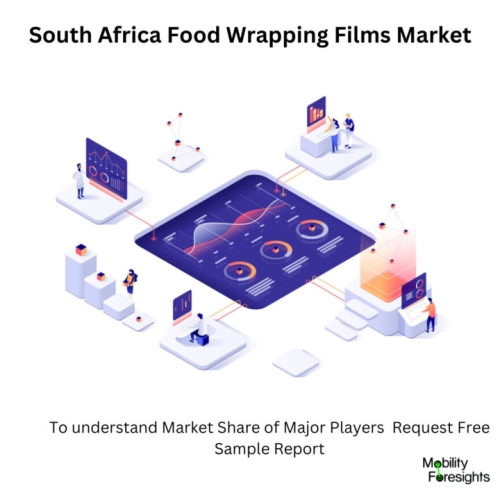 South Africa Food Wrapping Films Market

To understand Market Share of Major Players Request Free Sample Report

Mobility Foresights