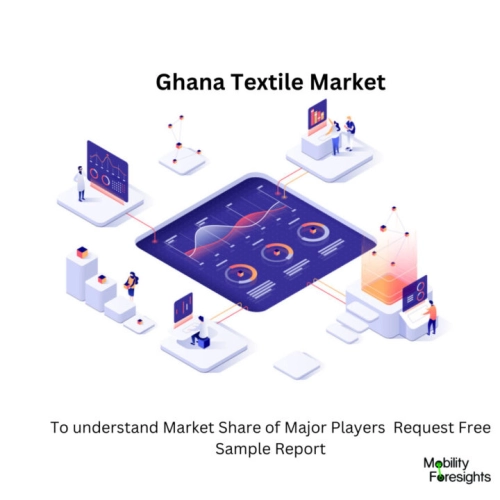 Ghana Textile Market

To understand Market Share of Major Players Request Free Sample Report

Mobility Foresights