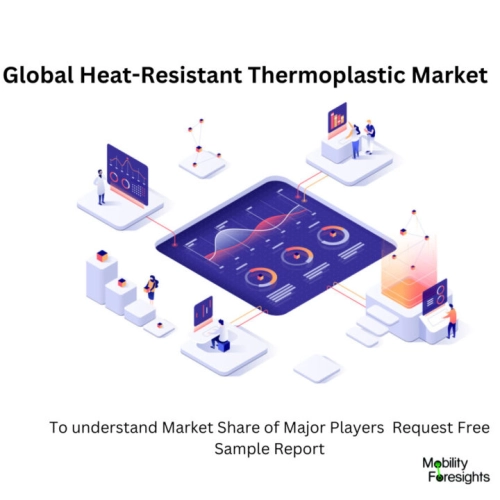 Global Heat-Resistant Thermoplastic Market

To understand Market Share of Major Players Request Free Sample Report

Mobility Foresights